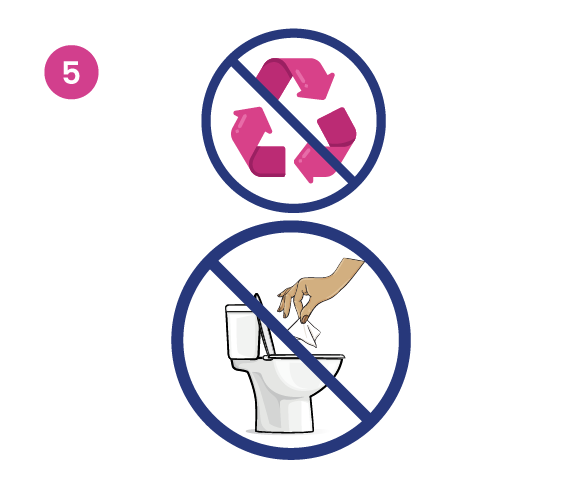 5